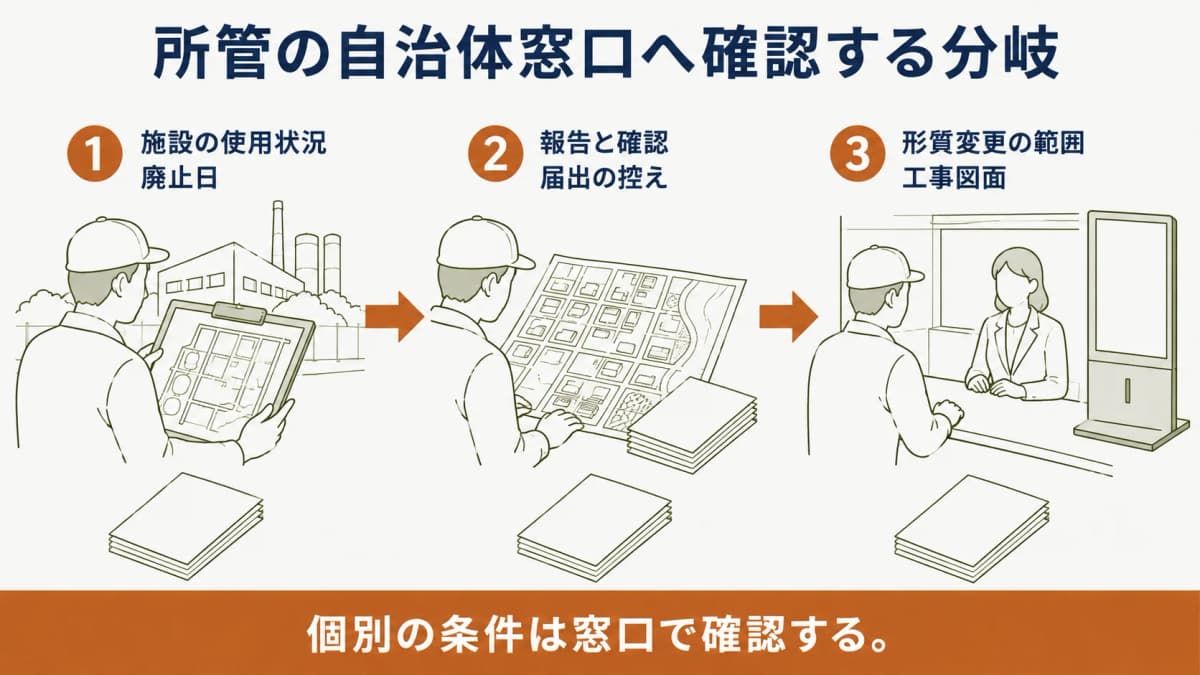 所管の自治体窓口へ確認する分岐

1 施設の使用状況
廃止日

2 報告と確認
届出の控え

3 形質変更の範囲
工事図面

個別の条件は窓口で確認する。